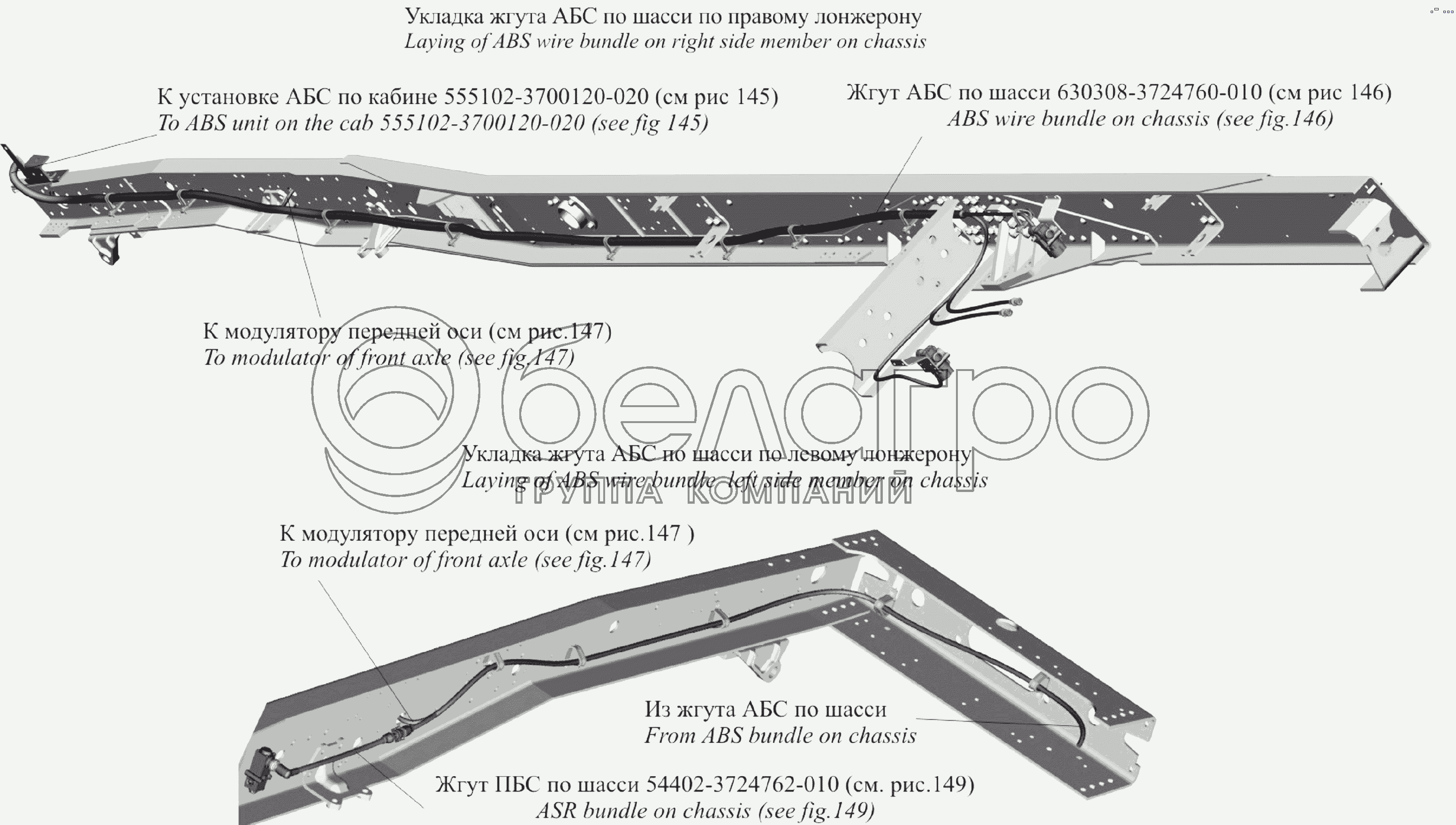 Укладка жгута АБС по шасси по правому лонжерону
Laying of ABS wire bundle on right side member on chassis

К установке АБС по кабине 555102-3700120-020 (см рис 145)
To ABS unit on the cab 555102-3700120-020 (see fig 145)

Жгут АБС по шасси 630308-3724760-010 (см рис 146)
ABS wire bundle on chassis (see fig.146)

К модулятору передней оси (см рис.147)
To modulator of front axle (see fig.147)

белагро
ГРУППА КОМПАНИЙ

Укладка жгута АБС по шасси по левому лонжерону
Laying of ABS wire bundle left side member on chassis

К модулятору передней оси (см рис.147 )
To modulator of front axle (see fig.147)

Из жгута АБС по шасси
From ABS bundle on chassis

Жгут ПБС по шасси 54402-3724762-010 (см. рис.149)
ASR bundle on chassis (see fig.149)